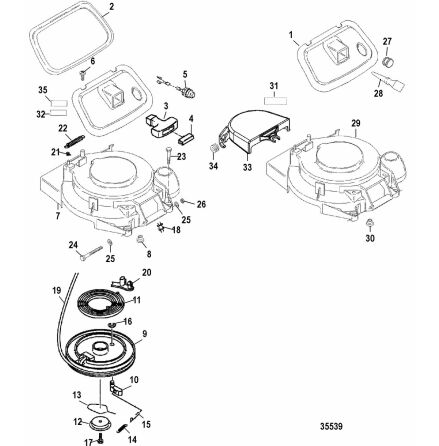 2
1
27
6
5
28
35
31
32
3
4
22
29
21
23
34
33
7
26
25
18
30
24
25
8
20
19
11
16
9
10
13
12
15
14
17
35539