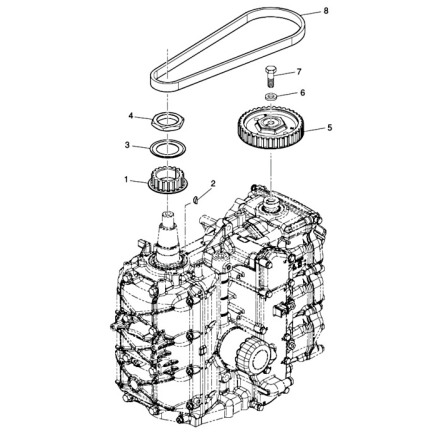 8
7
6
4
5
3
1
2