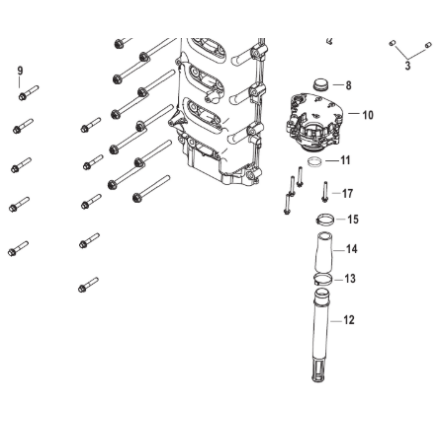 9

3

8

10

11

17

15

14

13

12